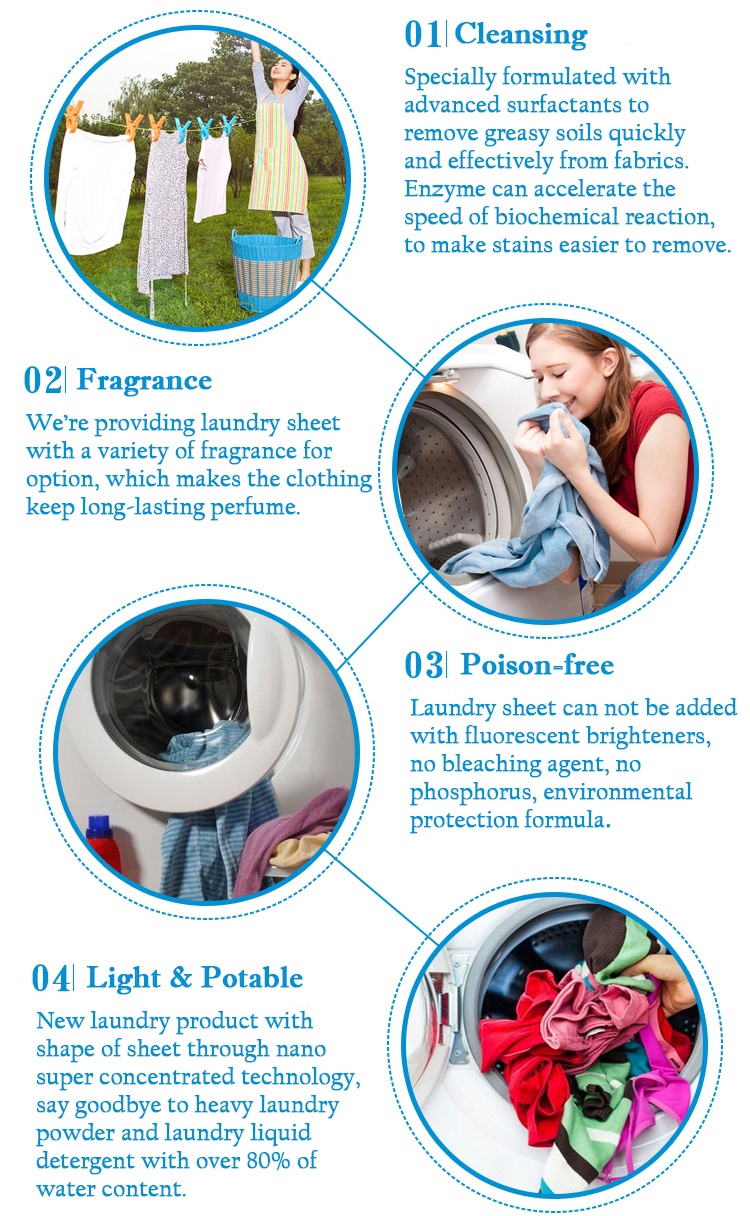 01| Cleansing

Specially formulated with advanced surfactants to remove greasy soils quickly and effectively from fabrics. Enzyme can accelerate the speed of biochemical reaction, to make stains easier to remove.

02| Fragrance

We're providing laundry sheet with a variety of fragrance for option, which makes the clothing keep long-lasting perfume.

03| Poison-free

Laundry sheet can not be added with fluorescent brighteners, no bleaching agent, no phosphorus, environmental protection formula.

04| Light & Potable

New laundry product with shape of sheet through nano super concentrated technology, say goodbye to heavy laundry powder and laundry liquid detergent with over 80% of water content.